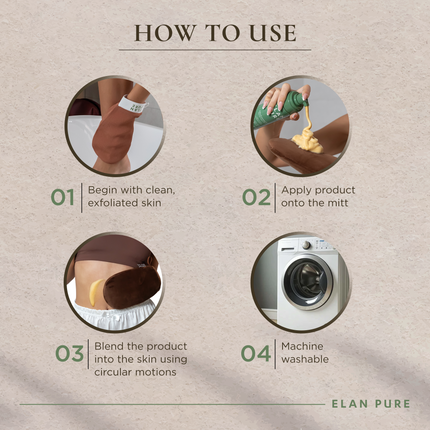 HOW TO USE

01 Begin with clean, exfoliated skin

02 Apply product onto the mitt

03 Blend the product into the skin using circular motions

04 Machine washable

ELAN PURE